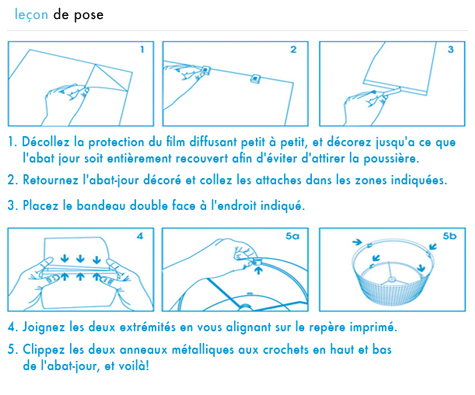 leçon de pose

1

2

3

1. Décollez la protection du film diffusant petit à petit, et décorez jusqu'a ce que l'abat jour soit entièrement recouvert afin d'éviter d'attirer la poussière.

2. Retournez l'abat-jour décoré et collez les attaches dans les zones indiquées.

3. Placez le bandeau double face à l'endroit indiqué.

4

5a

5b

4. Joignez les deux extrémités en vous alignant sur le repère imprimé.

5. Clippez les deux anneaux métalliques aux crochets en haut et bas de l'abat-jour, et voilà!